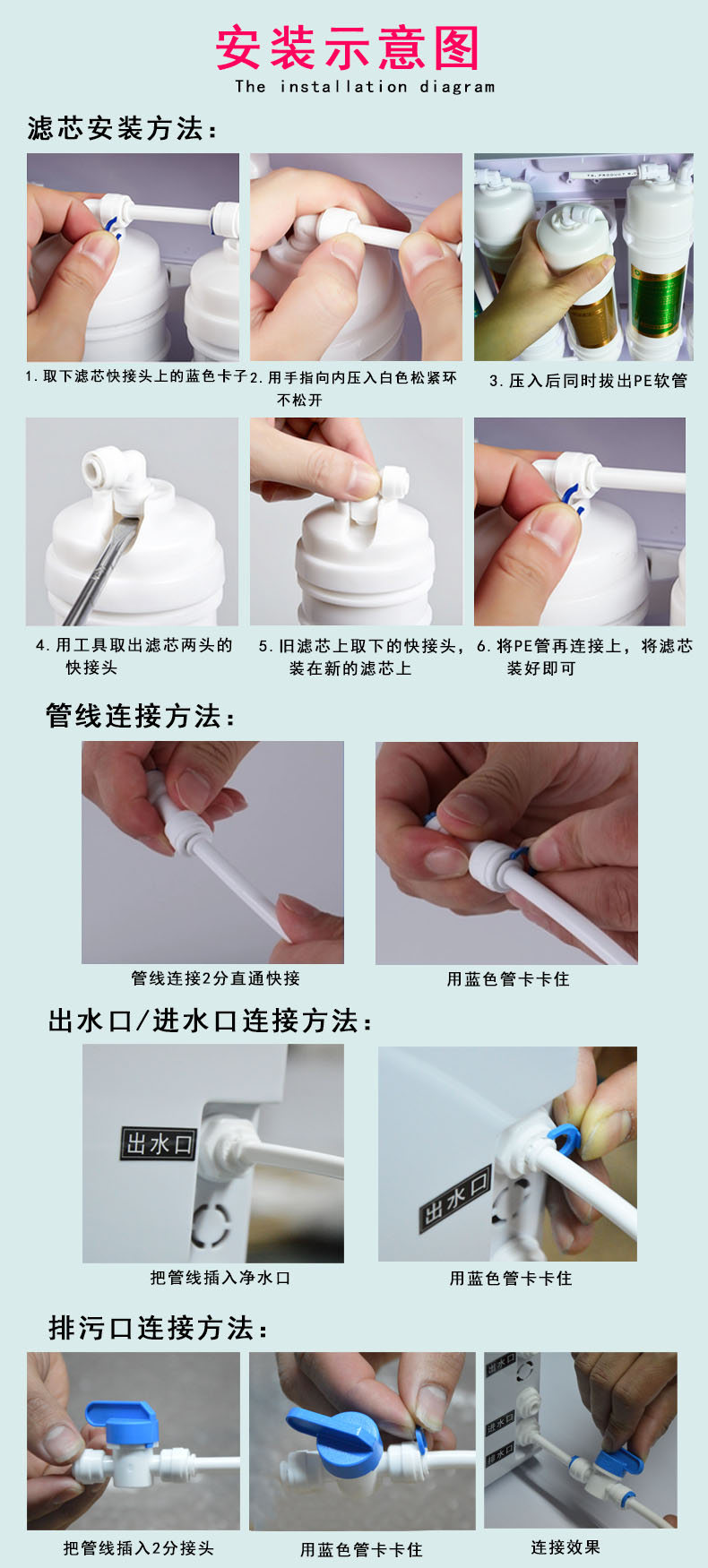 安装示意图
The installation diagram

滤芯安装方法：

1. 取下滤芯快接头上的蓝色卡子

2. 用手指向内压入白色松紧环不松开

3. 压入后同时拔出PE软管

4. 用工具取出滤芯两头的快接头

5. 旧滤芯上取下的快接头，装在新的滤芯上

6. 将PE管再连接上，将滤芯装好即可

管线连接方法：

管线连接2分直通快接

用蓝色管卡卡住

出水口/进水口连接方法：

出水口

把管线插入净水口

出水口

用蓝色管卡卡住

排污口连接方法：

把管线插入2分接头

用蓝色管卡卡住

出水口

进水口

排水口

连接效果