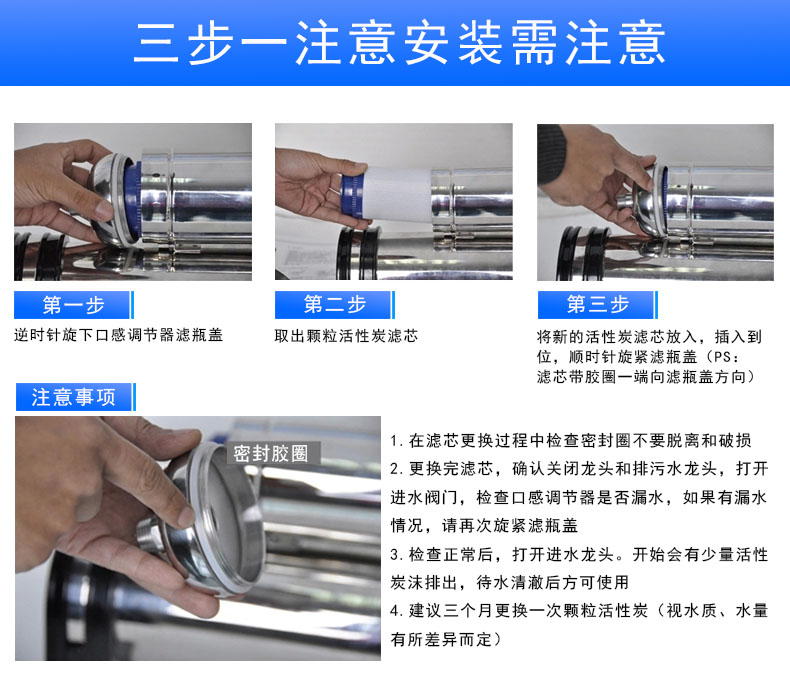 三步一注意安装需注意

第一步
逆时针旋下口感调节器滤瓶盖

第二步
取出颗粒活性炭滤芯

第三步
将新的活性炭滤芯放入，插入到位，顺时针旋紧滤瓶盖（PS：滤芯带胶圈一端向滤瓶盖方向）

注意事项

密封胶圈

1. 在滤芯更换过程中检查密封圈不要脱离和破损
2. 更换完滤芯，确认关闭龙头和排污水龙头，打开进水阀门，检查口感调节器是否漏水，如果有漏水情况，请再次旋紧滤瓶盖
3. 检查正常后，打开进水龙头。开始会有少量活性炭沫排出，待水清澈后方可使用
4. 建议三个月更换一次颗粒活性炭（视水质、水量有所差异而定）